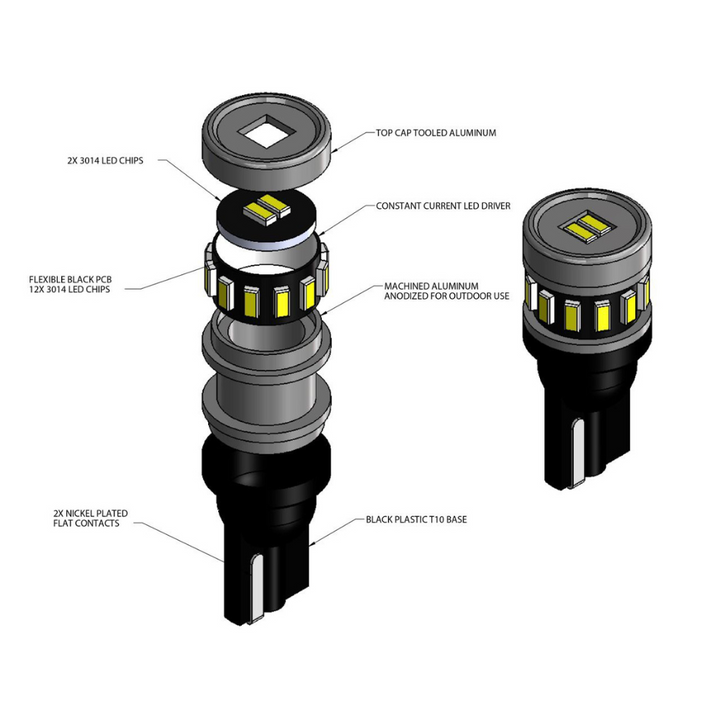 TOP CAP TOOLED ALUMINUM

2X 3014 LED CHIPS

CONSTANT CURRENT LED DRIVER

FLEXIBLE BLACK PCB
12X 3014 LED CHIPS

MACHINED ALUMINUM
ANODIZED FOR OUTDOOR USE

2X NICKEL PLATED
FLAT CONTACTS

BLACK PLASTIC T10 BASE