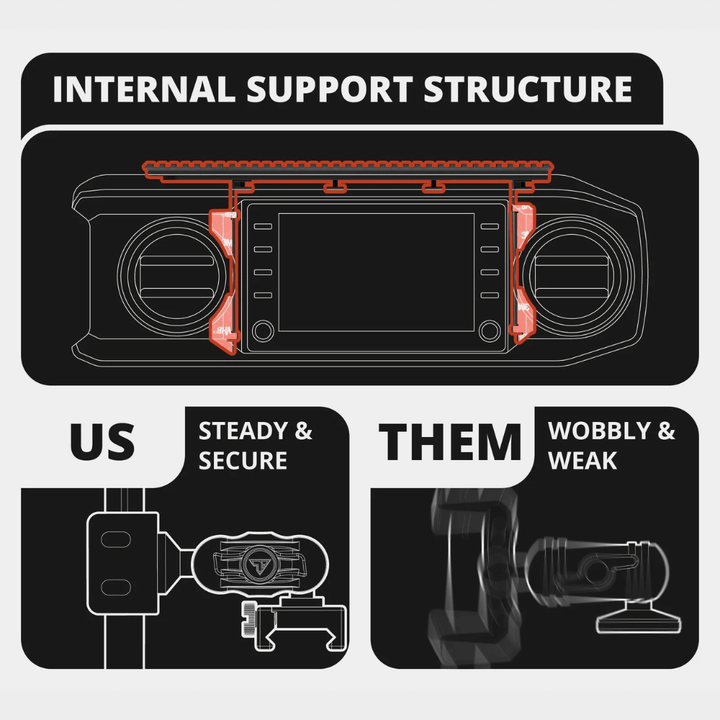 INTERNAL SUPPORT STRUCTURE

US

STEADY & SECURE

THEM

WOBBLY & WEAK