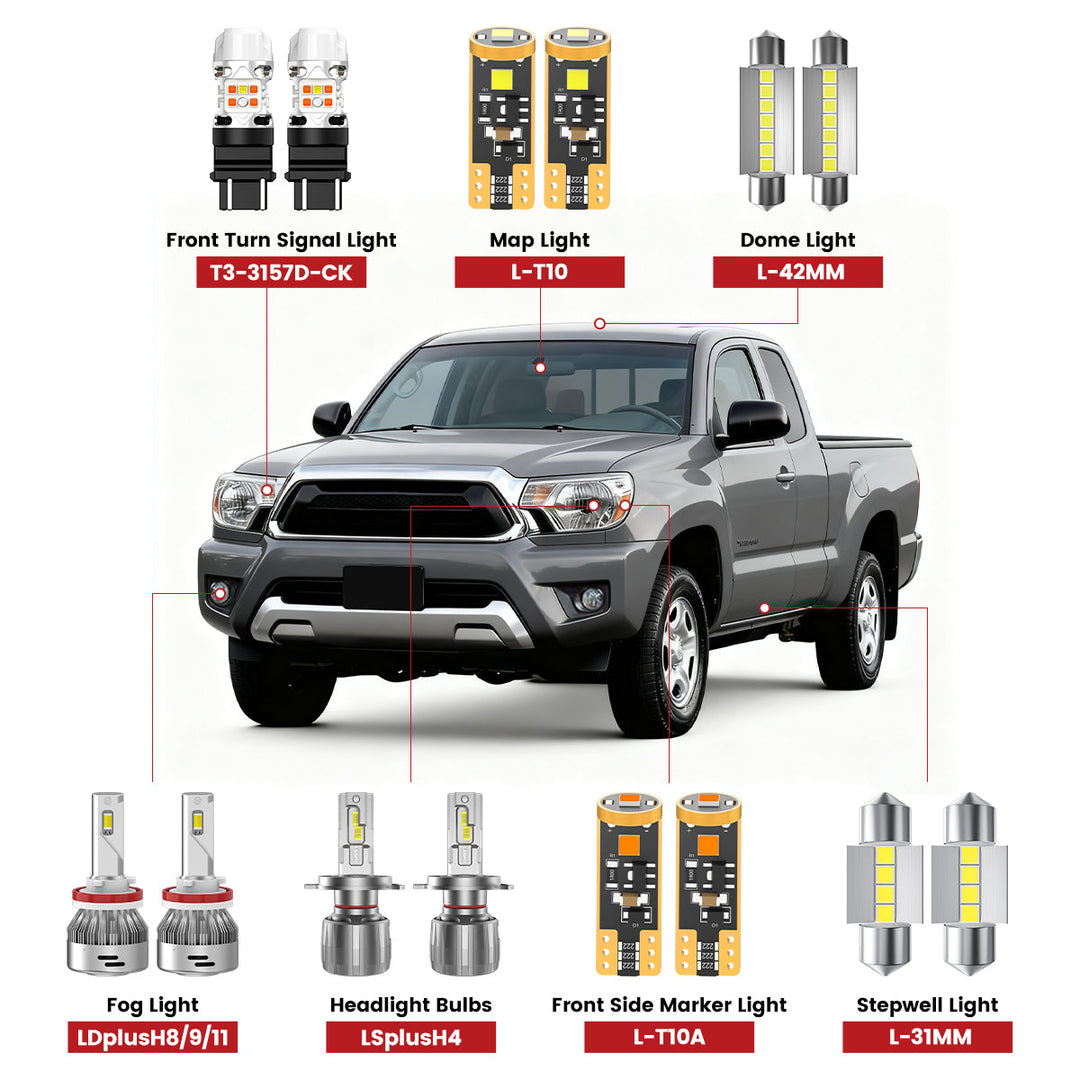 Front Turn Signal Light
T3-3157D-CK

Map Light
L-T10

Dome Light
L-42MM

Fog Light
LDplusH8/9/11

Headlight Bulbs
LSplusH4

Front Side Marker Light
L-T10A

Stepwell Light
L-31MM